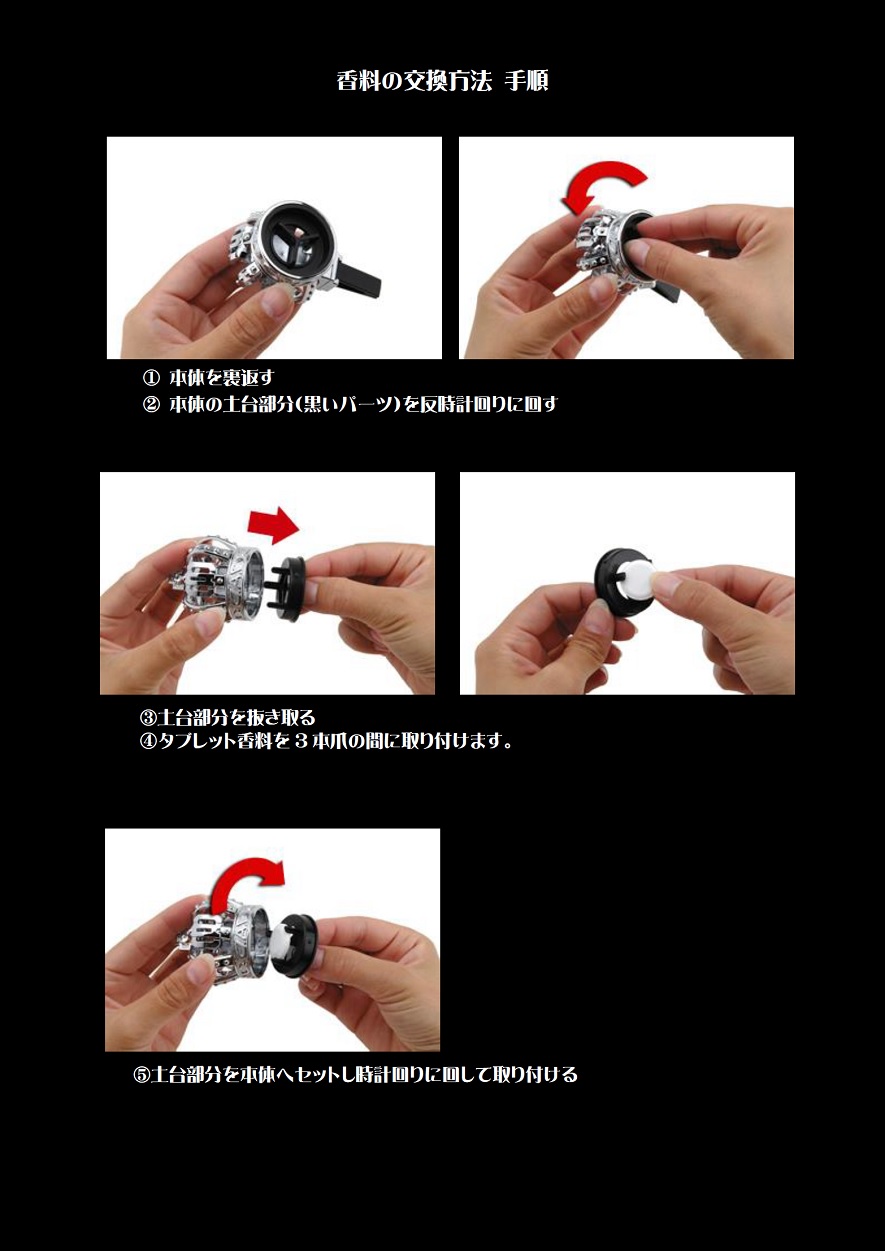 香料の交換方法 手順

① 本体を裏返す
② 本体の土台部分(黒いパーツ)を反時計回りに回す

③土台部分を抜き取る
④タブレット香料を３本爪の間に取り付けます。

⑤土台部分を本体へセットし時計回りに回して取り付ける